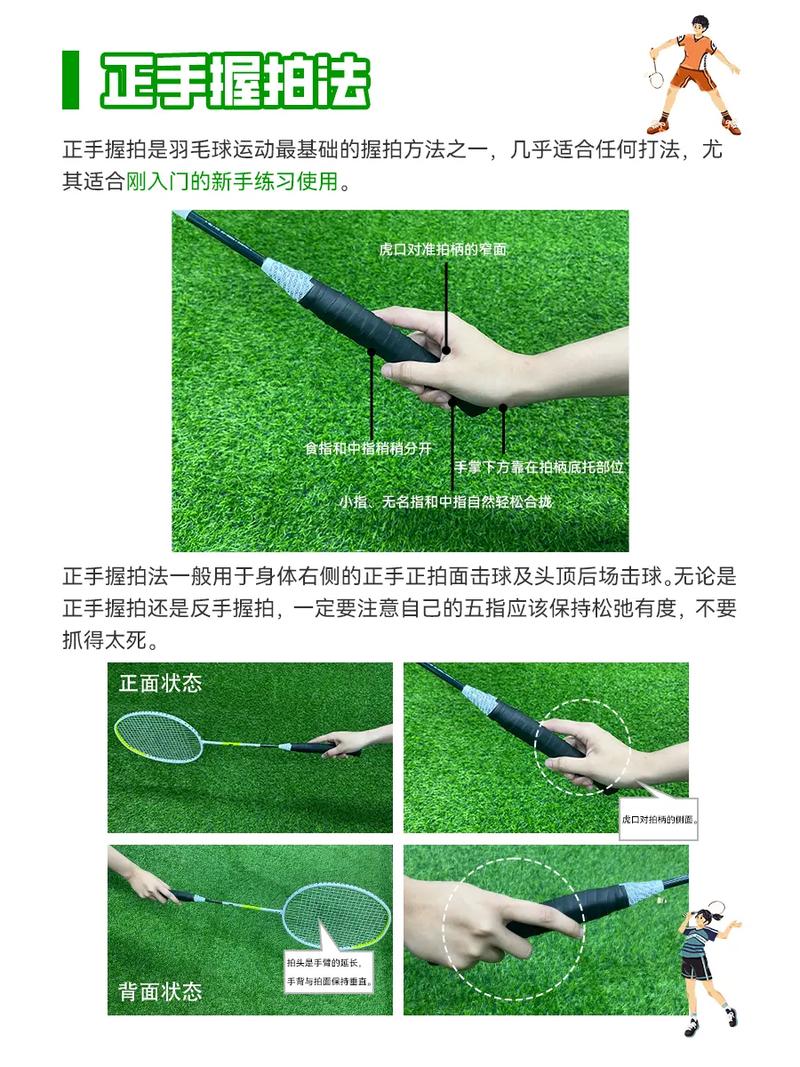 正手握拍法

正手握拍是羽毛球运动最基础的握拍方法之一，几乎适合任何打法，尤其适合刚入门的新手练习使用。

虎口对准拍柄的窄面

食指和中指稍稍分开

手掌下方靠在拍柄底托部位

小指、无名指和中指自然轻松合拢

正手握拍法一般用于身体右侧的正手正拍面击球及头顶后场击球。无论是正手握拍还是反手握拍，一定要注意自己的五指应该保持松弛有度，不要抓得太死。

正面状态

虎口对拍柄的侧面。

拍头是手臂的延长，手背与拍面保持垂直。

背面状态